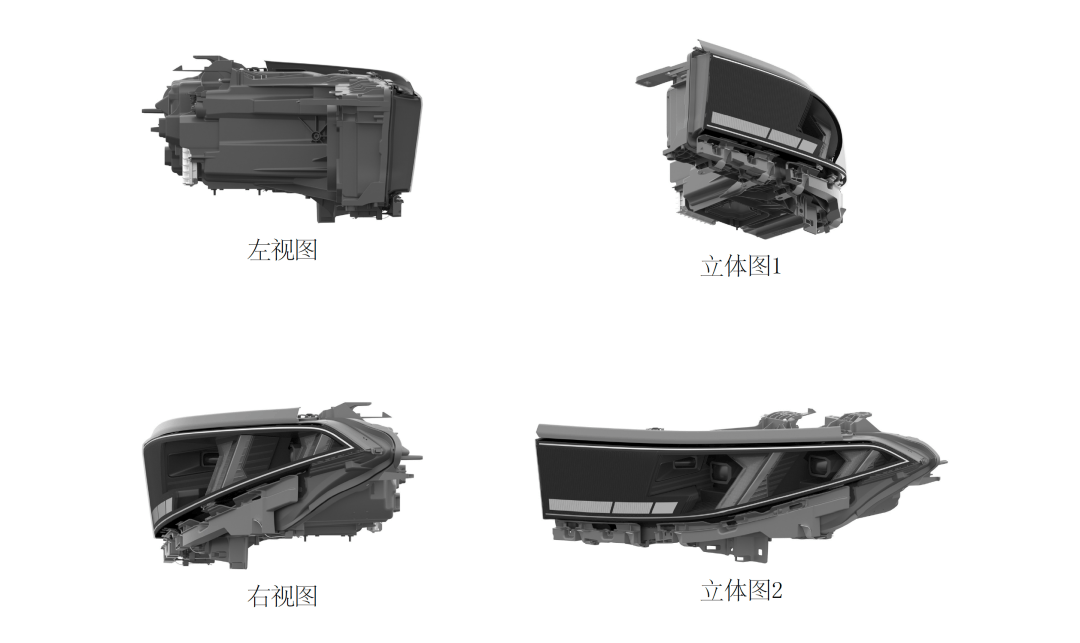 左视图

立体图1

右视图

立体图2