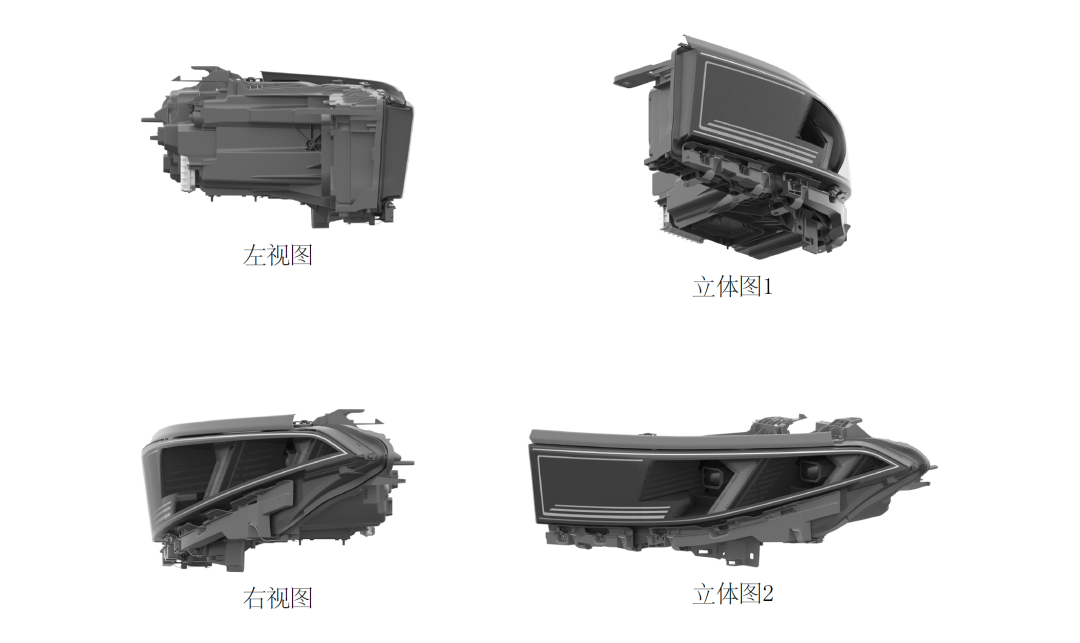 左视图

立体图1

右视图

立体图2